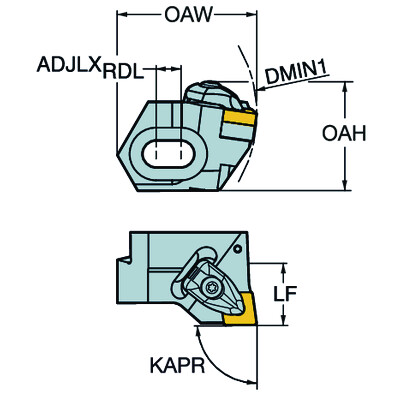 OAW
ADJLX
RDL
DMIN1
OAH
LF
KAPR