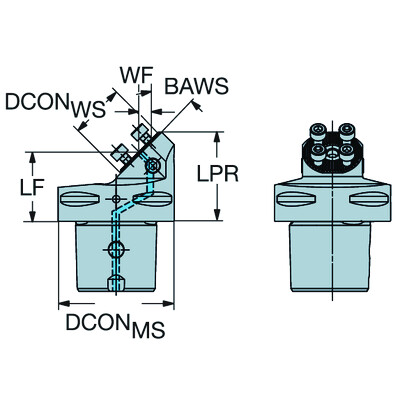 WF
BAWS
$DCON_{WS}$
LF
LPR
$DCON_{MS}$